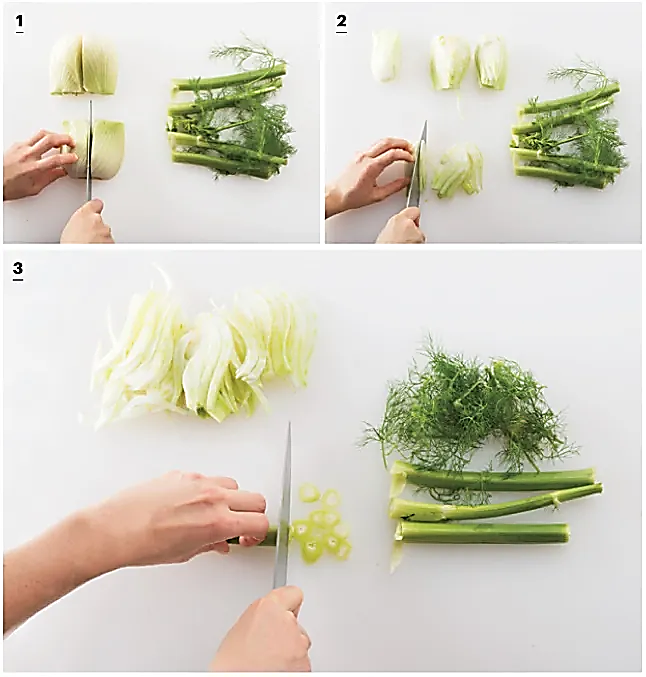 1

2

3