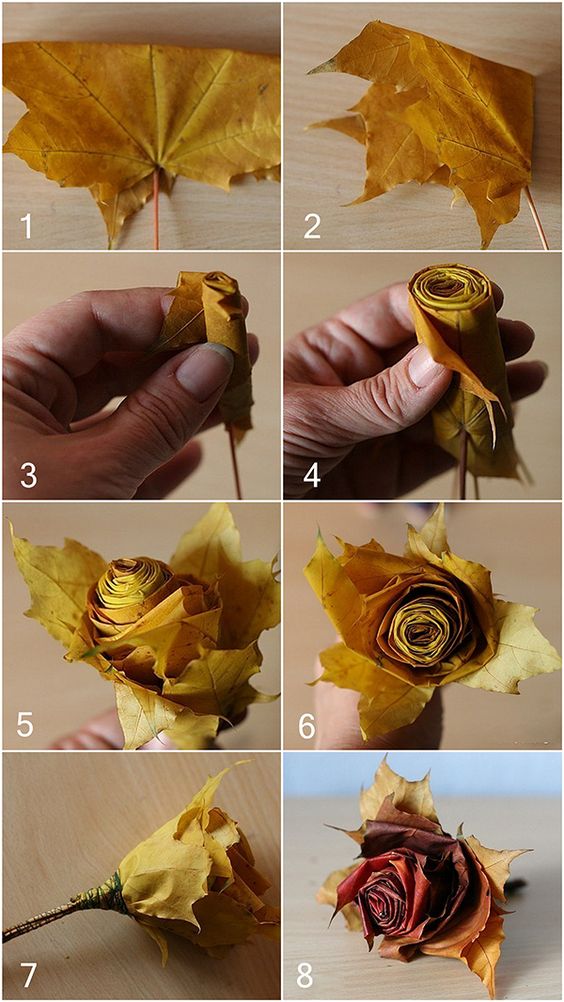 1
2
3
4
5
6
7
8