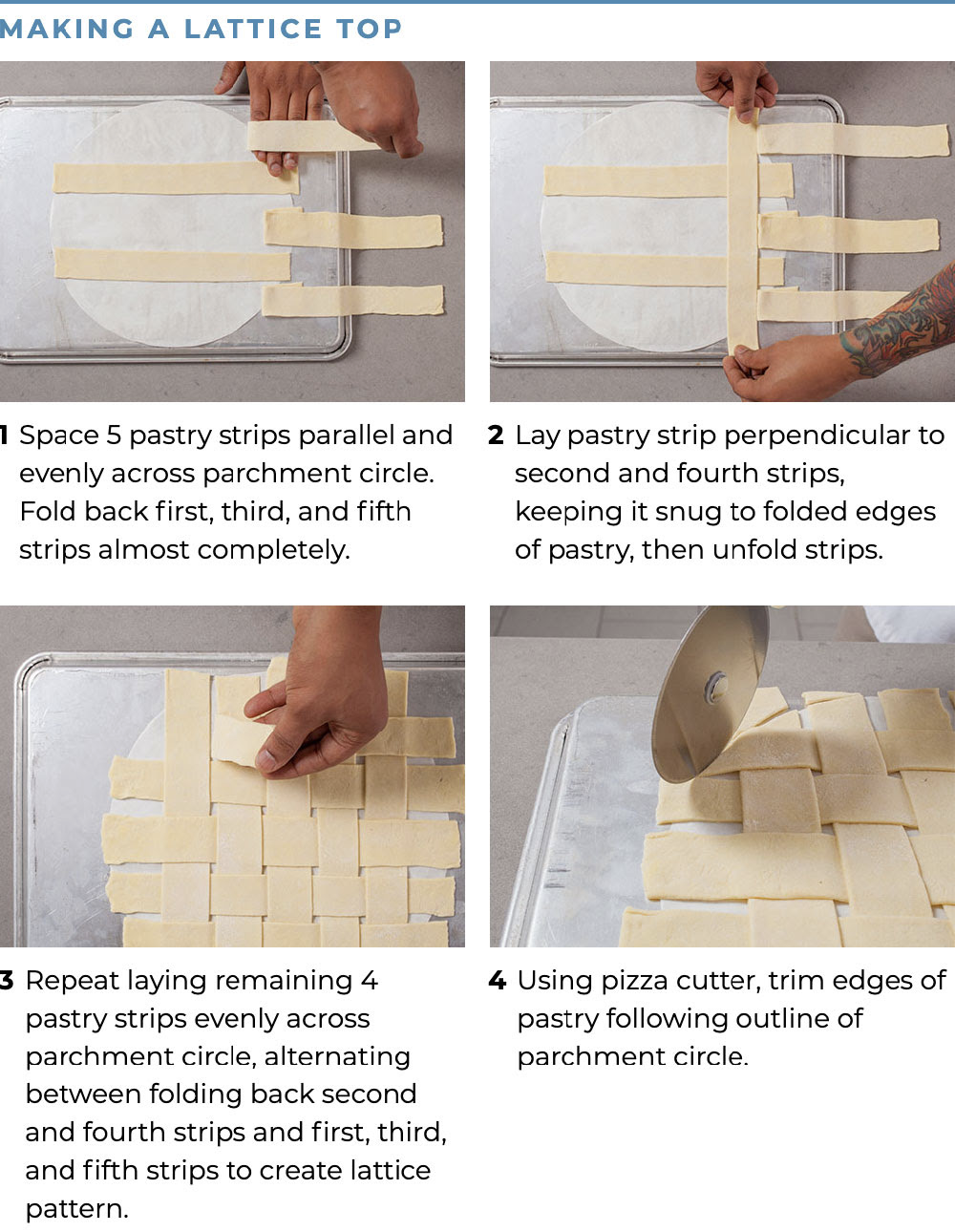 MAKING A LATTICE TOP

1 Space 5 pastry strips parallel and evenly across parchment circle. Fold back first, third, and fifth strips almost completely.

2 Lay pastry strip perpendicular to second and fourth strips, keeping it snug to folded edges of pastry, then unfold strips.

3 Repeat laying remaining 4 pastry strips evenly across parchment circle, alternating between folding back second and fourth strips and first, third, and fifth strips to create lattice pattern.

4 Using pizza cutter, trim edges of pastry following outline of parchment circle.