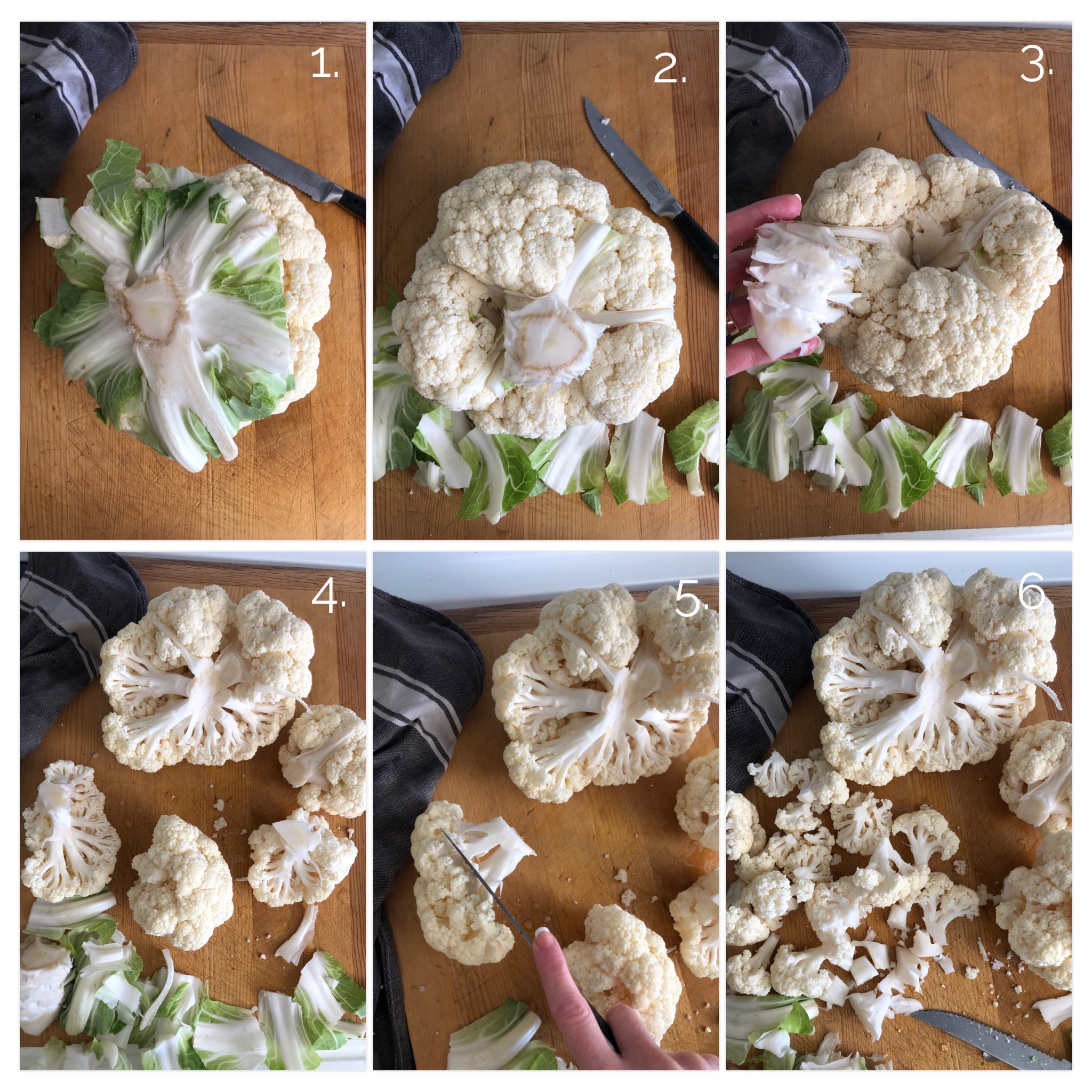 1.

2.

3.

4.

5.

6