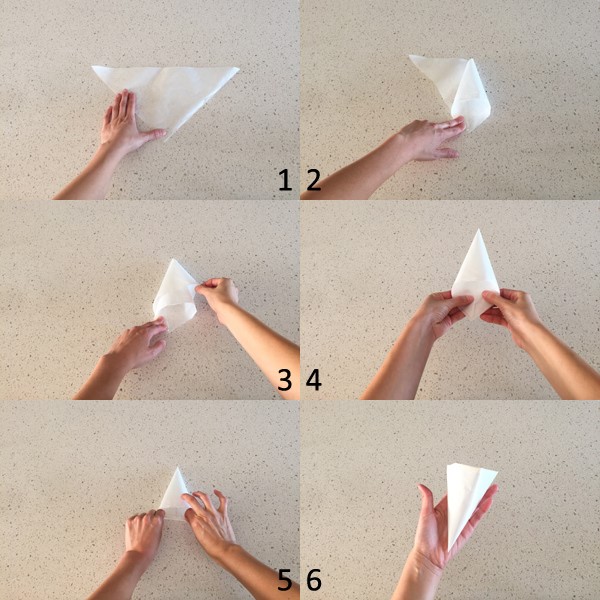 1 2

3 4

5 6